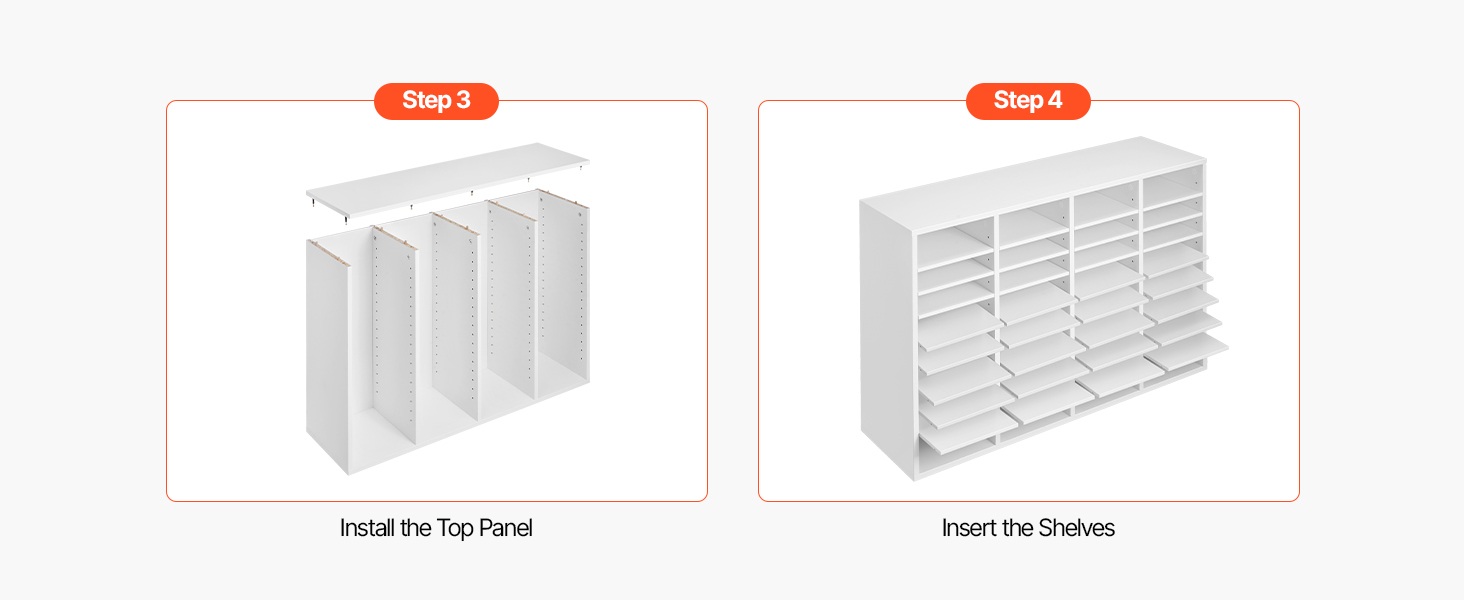 Step 3

Install the Top Panel

Step 4

Insert the Shelves