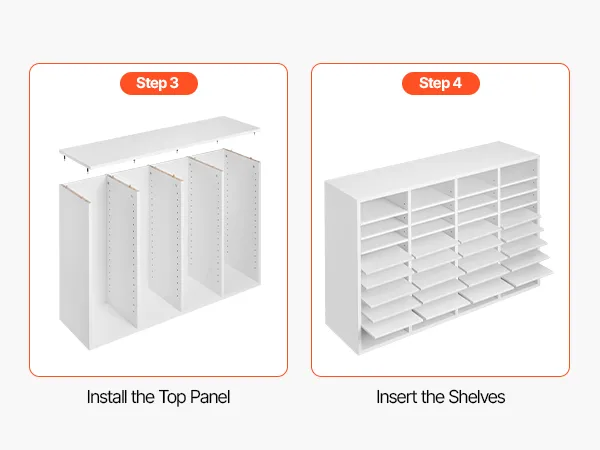 Step 3

Install the Top Panel

Step 4

Insert the Shelves