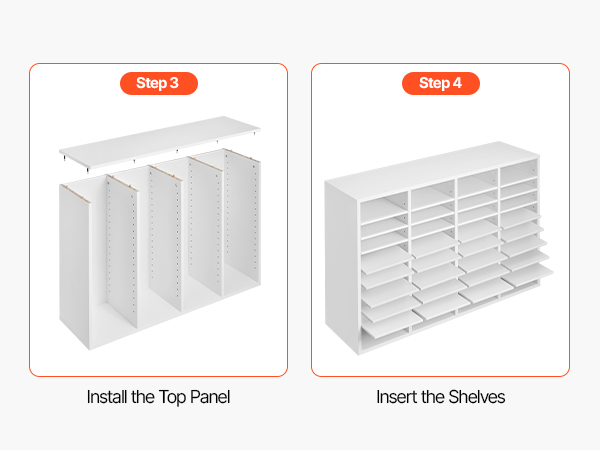 Step 3

Install the Top Panel

Step 4

Insert the Shelves