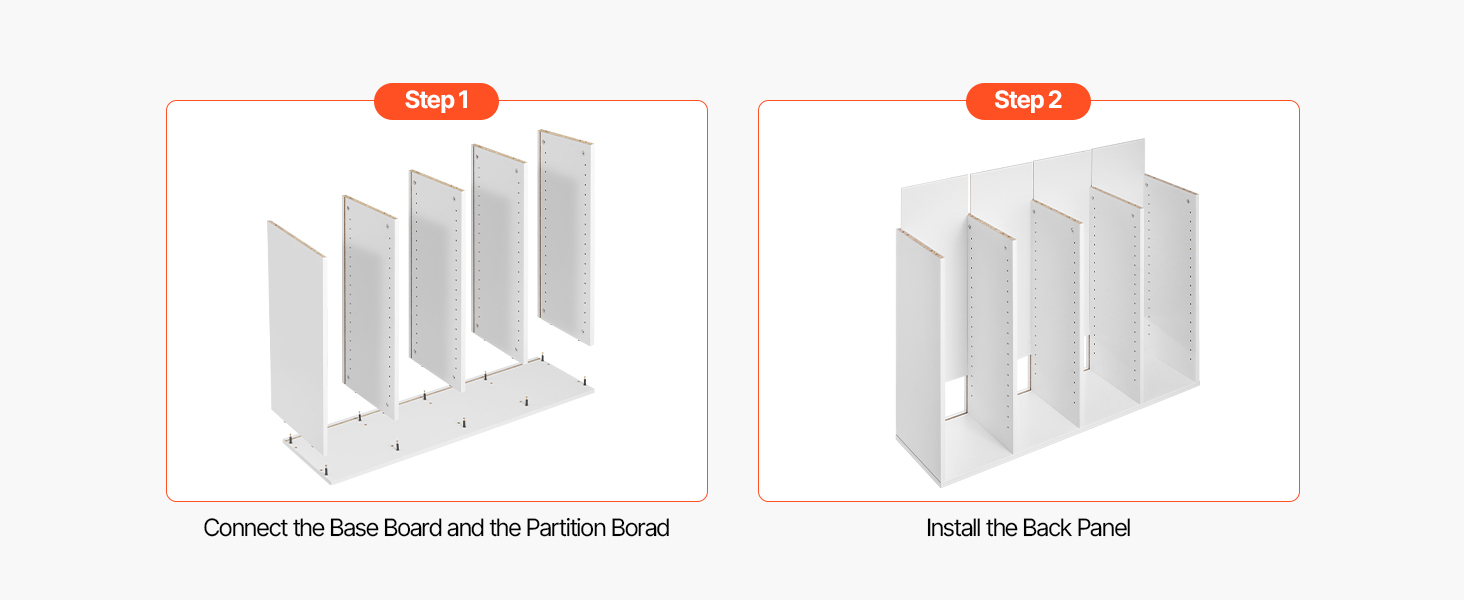 Step 1

Connect the Base Board and the Partition Borad

Step 2

Install the Back Panel