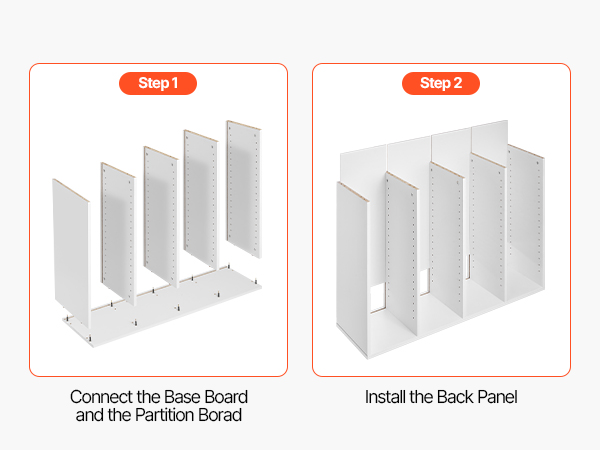 Step 1

Connect the Base Board and the Partition Borad

Step 2

Install the Back Panel