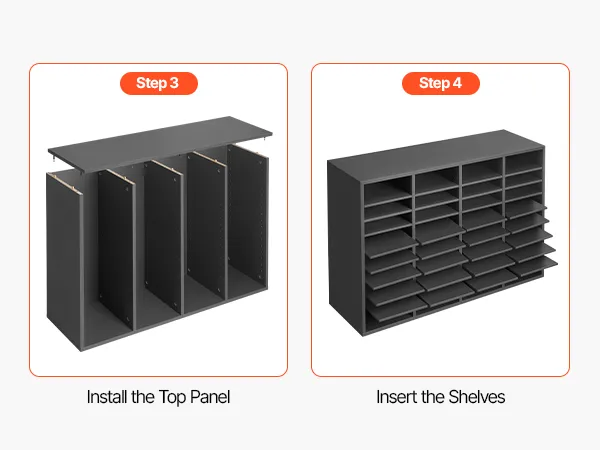 Step 3

Install the Top Panel

Step 4

Insert the Shelves