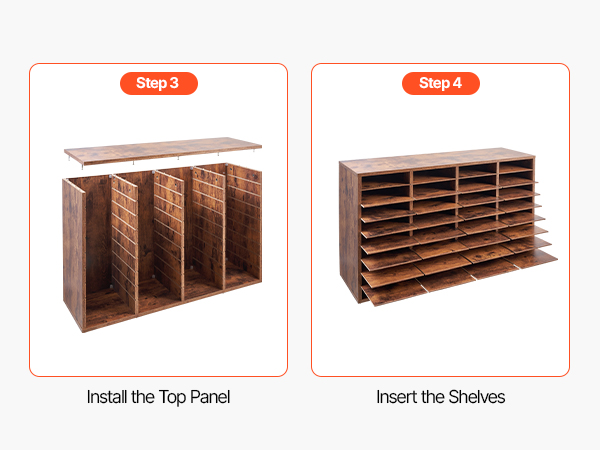 Step 3

Install the Top Panel

Step 4

Insert the Shelves