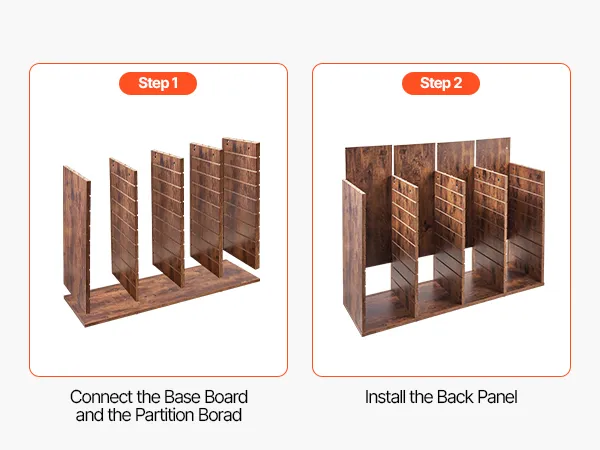 Step 1

Connect the Base Board and the Partition Borad

Step 2

Install the Back Panel