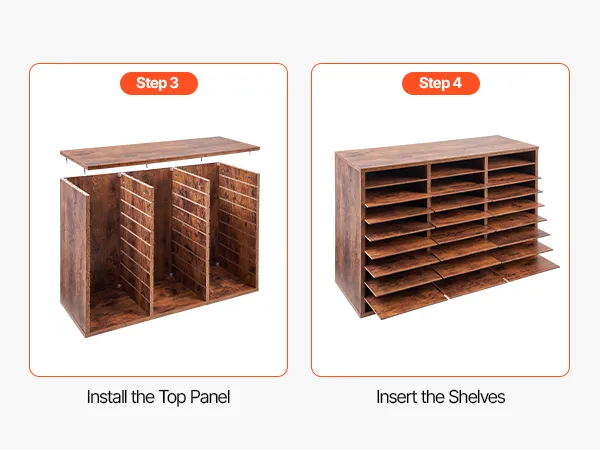 Step 3

Install the Top Panel

Step 4

Insert the Shelves