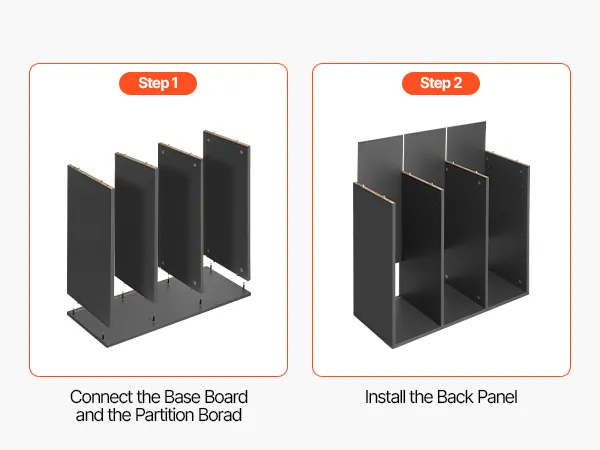 Step 1

Connect the Base Board and the Partition Borad

Step 2

Install the Back Panel