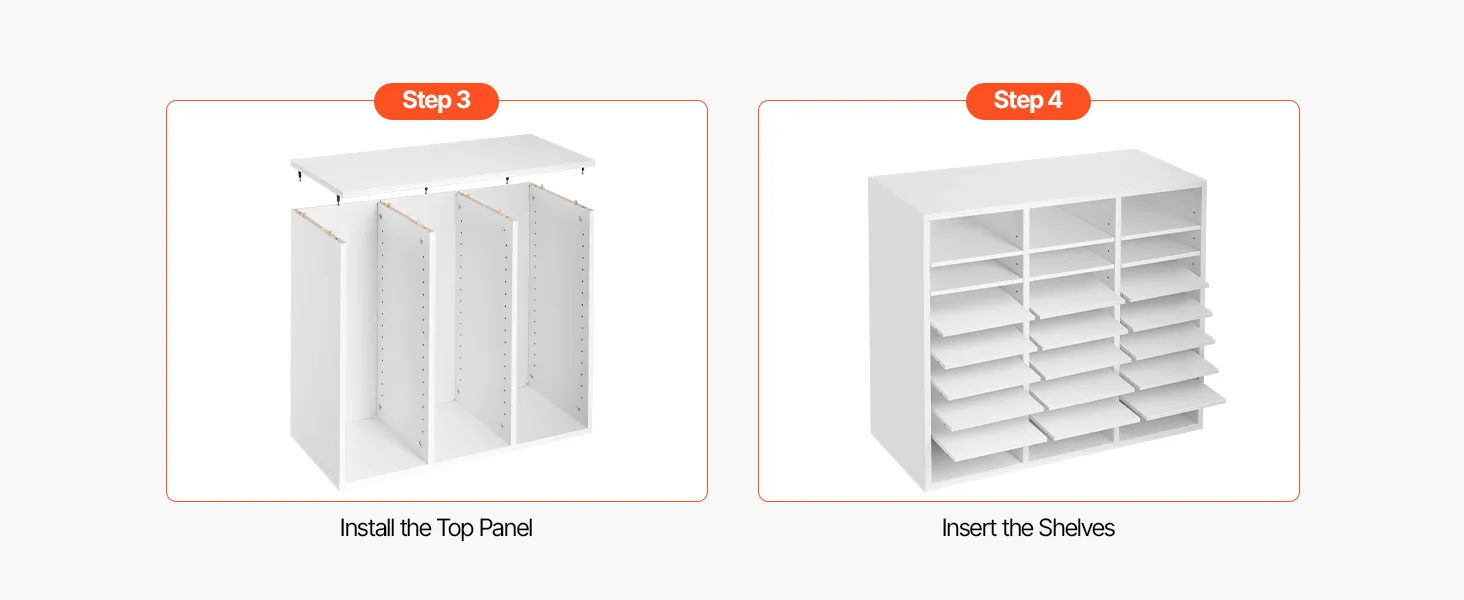 Step 3

Install the Top Panel

Step 4

Insert the Shelves