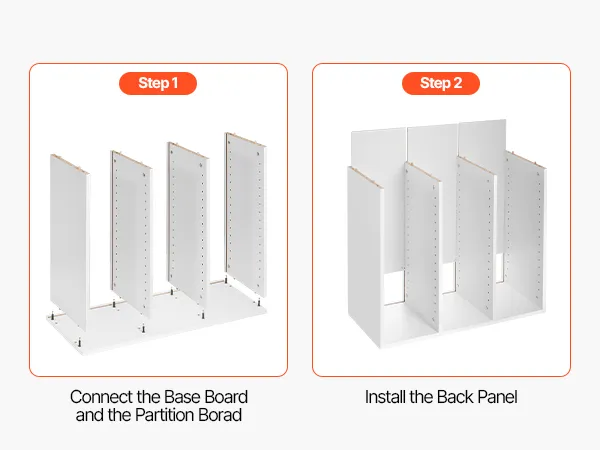 Step 1

Connect the Base Board and the Partition Borad

Step 2

Install the Back Panel