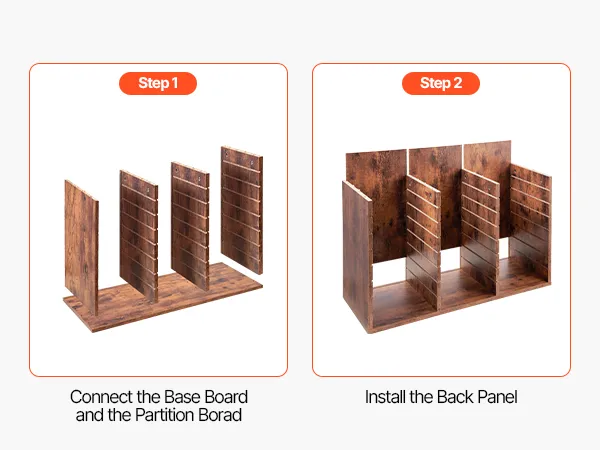 Step 1

Connect the Base Board and the Partition Borad

Step 2

Install the Back Panel