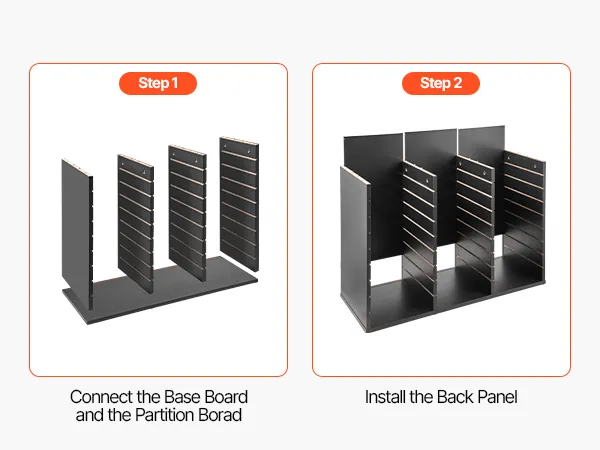 Step 1

Connect the Base Board and the Partition Borad

Step 2

Install the Back Panel