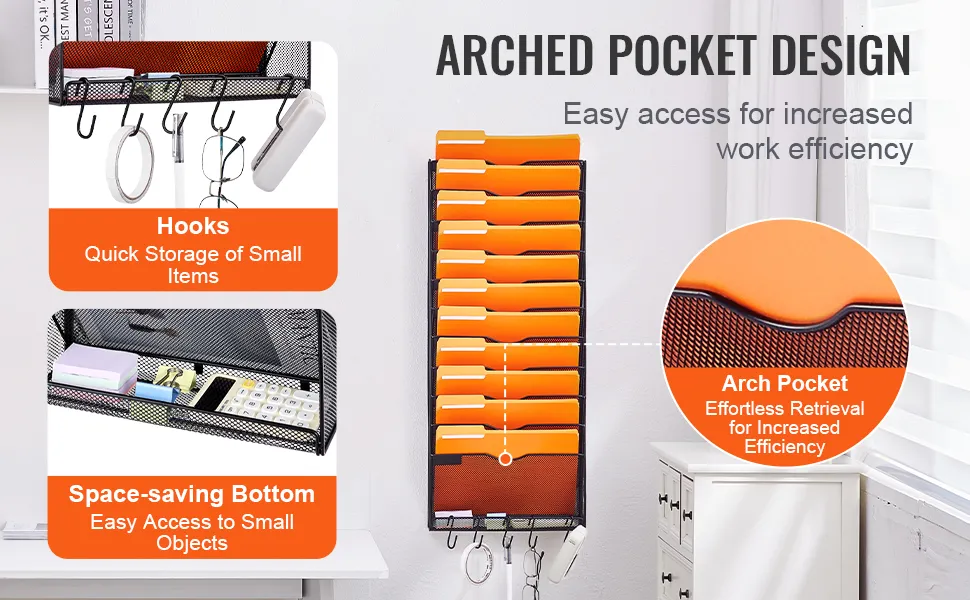 ARCHED POCKET DESIGN

Easy access for increased work efficiency

Hooks
Quick Storage of Small Items

Space-saving Bottom
Easy Access to Small Objects

Arch Pocket
Effortless Retrieval for Increased Efficiency