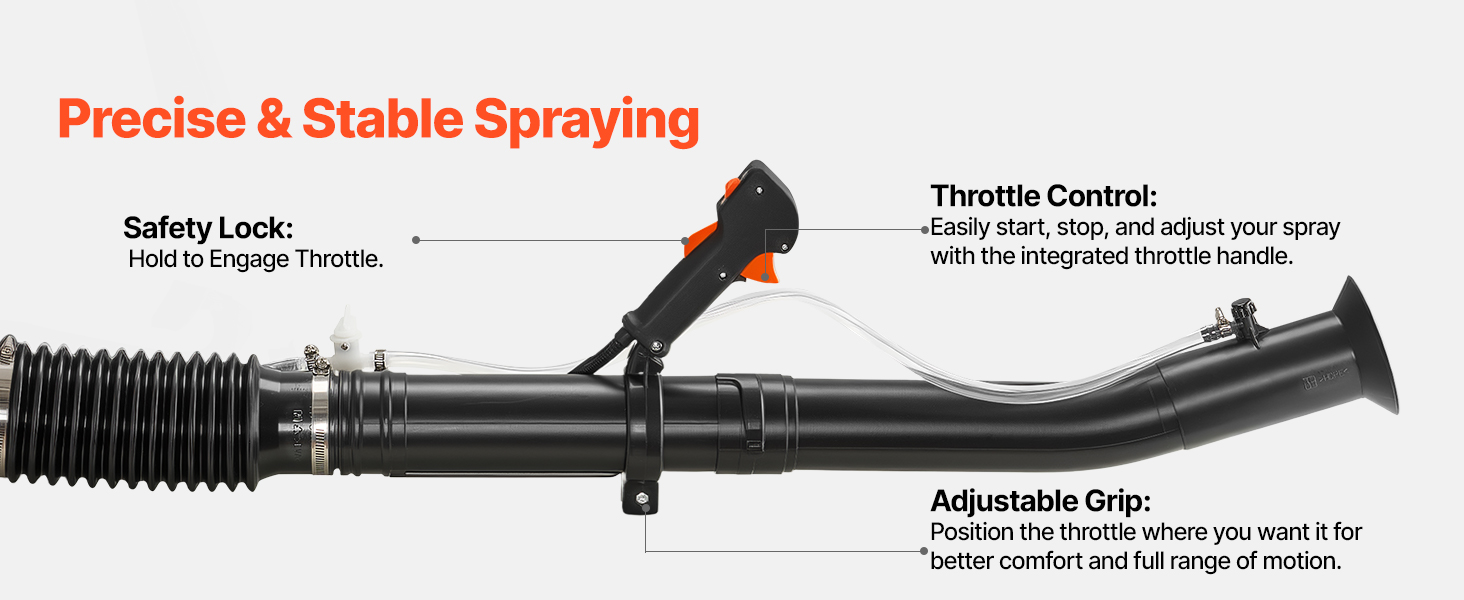 Precise & Stable Spraying

Safety Lock:
Hold to Engage Throttle.

Throttle Control:
Easily start, stop, and adjust your spray with the integrated throttle handle.

Adjustable Grip:
Position the throttle where you want it for better comfort and full range of motion.