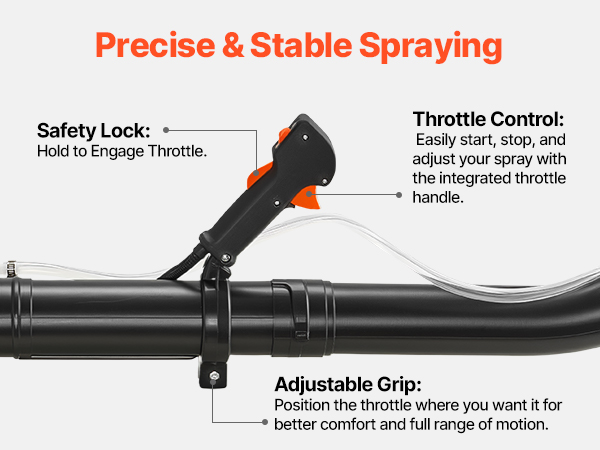 Precise & Stable Spraying

Safety Lock:
Hold to Engage Throttle.

Throttle Control:
Easily start, stop, and adjust your spray with the integrated throttle handle.

Adjustable Grip:
Position the throttle where you want it for better comfort and full range of motion.