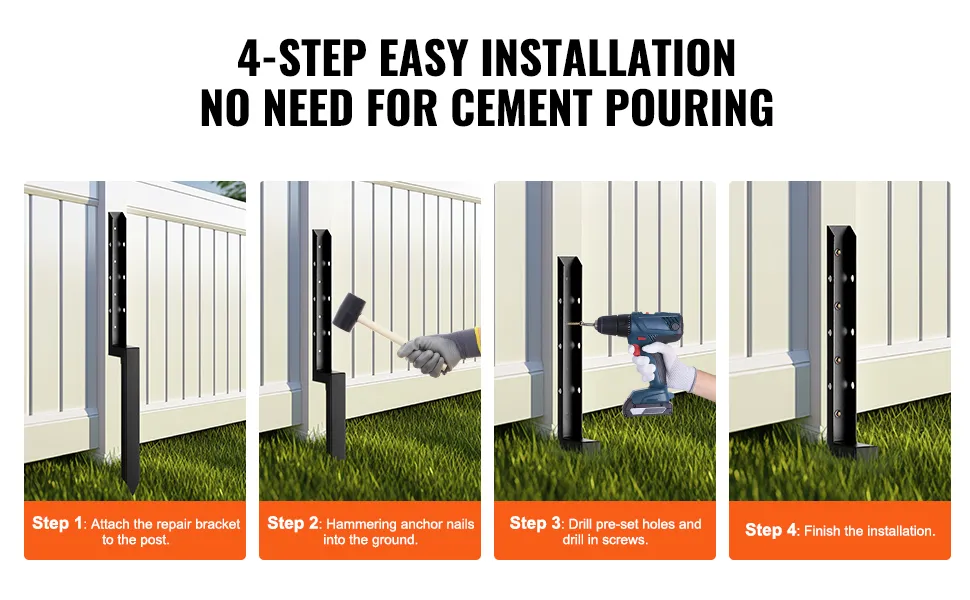 4-STEP EASY INSTALLATION
NO NEED FOR CEMENT POURING

Step 1: Attach the repair bracket to the post.

Step 2: Hammering anchor nails into the ground.

Step 3: Drill pre-set holes and drill in screws.

Step 4: Finish the installation.