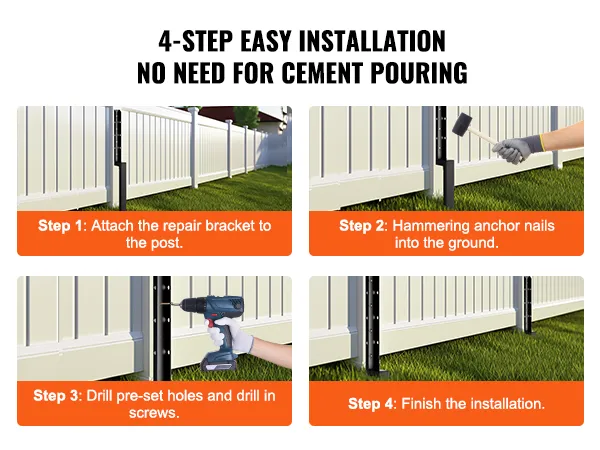 4-STEP EASY INSTALLATION
NO NEED FOR CEMENT POURING

Step 1: Attach the repair bracket to the post.

Step 2: Hammering anchor nails into the ground.

Step 3: Drill pre-set holes and drill in screws.

Step 4: Finish the installation.