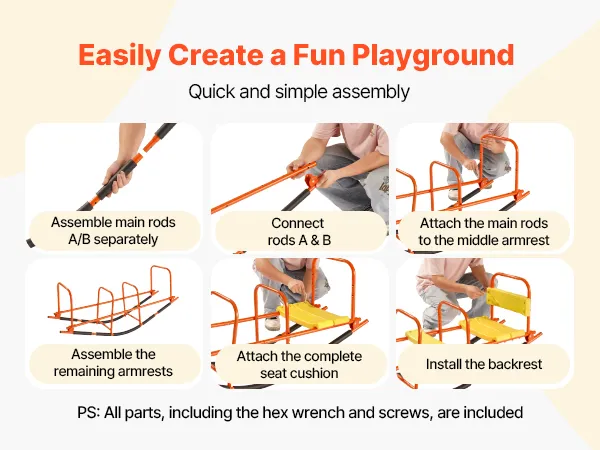 Easily Create a Fun Playground

Quick and simple assembly

Assemble main rods A/B separately

Connect rods A & B

Attach the main rods to the middle armrest

Assemble the remaining armrests

Attach the complete seat cushion

Install the backrest

PS: All parts, including the hex wrench and screws, are included