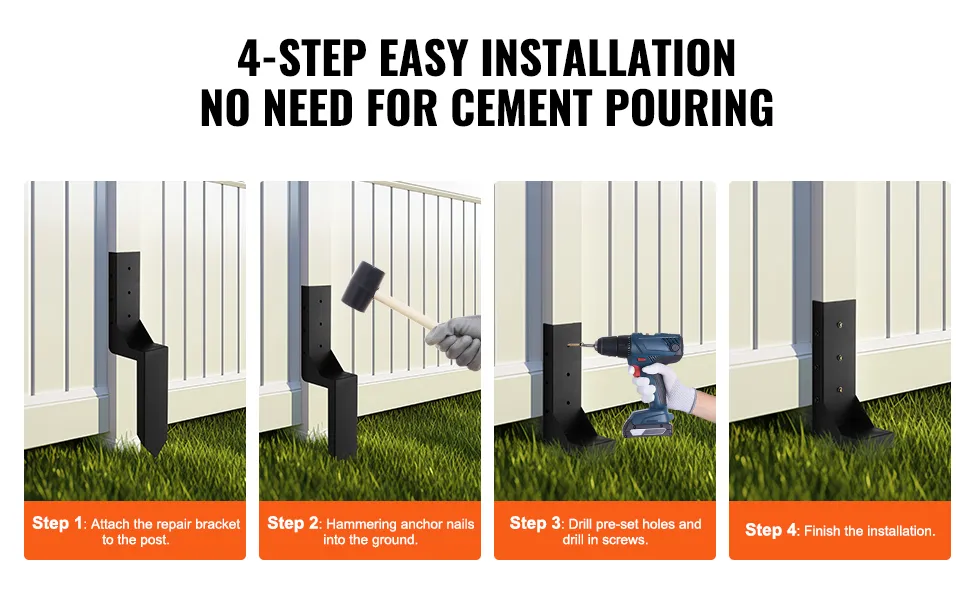 4-STEP EASY INSTALLATION
NO NEED FOR CEMENT POURING

Step 1: Attach the repair bracket to the post.

Step 2: Hammering anchor nails into the ground.

Step 3: Drill pre-set holes and drill in screws.

Step 4: Finish the installation.