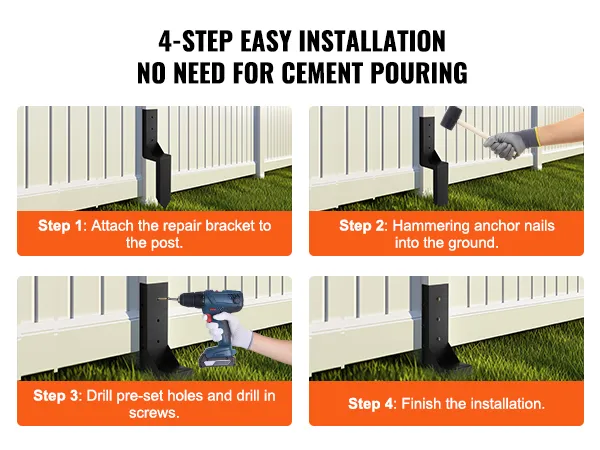 4-STEP EASY INSTALLATION
NO NEED FOR CEMENT POURING

Step 1: Attach the repair bracket to the post.

Step 2: Hammering anchor nails into the ground.

Step 3: Drill pre-set holes and drill in screws.

Step 4: Finish the installation.