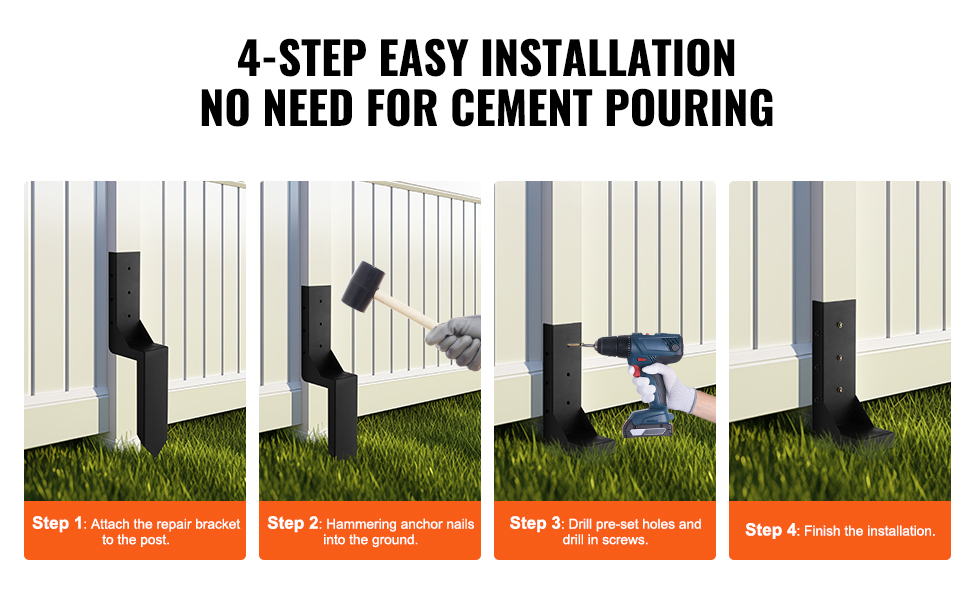 4-STEP EASY INSTALLATION
NO NEED FOR CEMENT POURING

Step 1: Attach the repair bracket to the post.

Step 2: Hammering anchor nails into the ground.

Step 3: Drill pre-set holes and drill in screws.

Step 4: Finish the installation.