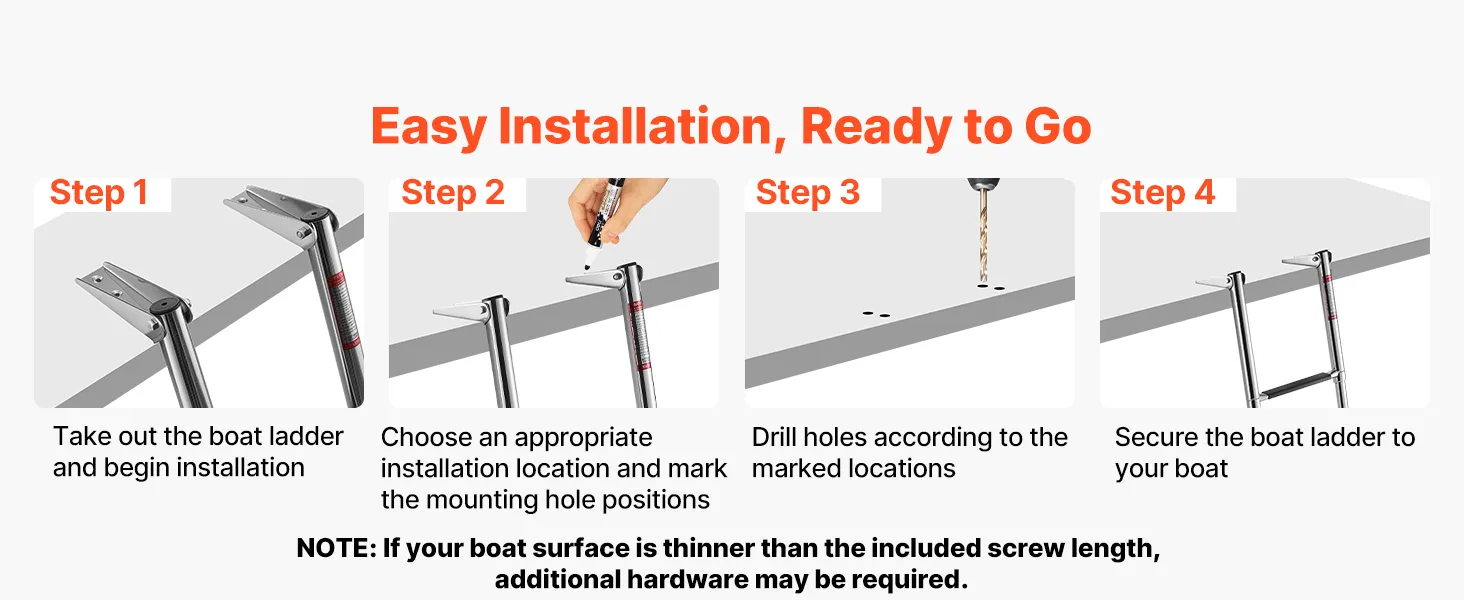 Easy Installation, Ready to Go

Step 1

Take out the boat ladder and begin installation

Step 2

Choose an appropriate installation location and mark the mounting hole positions

Step 3

Drill holes according to the marked locations

Step 4

Secure the boat ladder to your boat

NOTE: If your boat surface is thinner than the included screw length, additional hardware may be required.