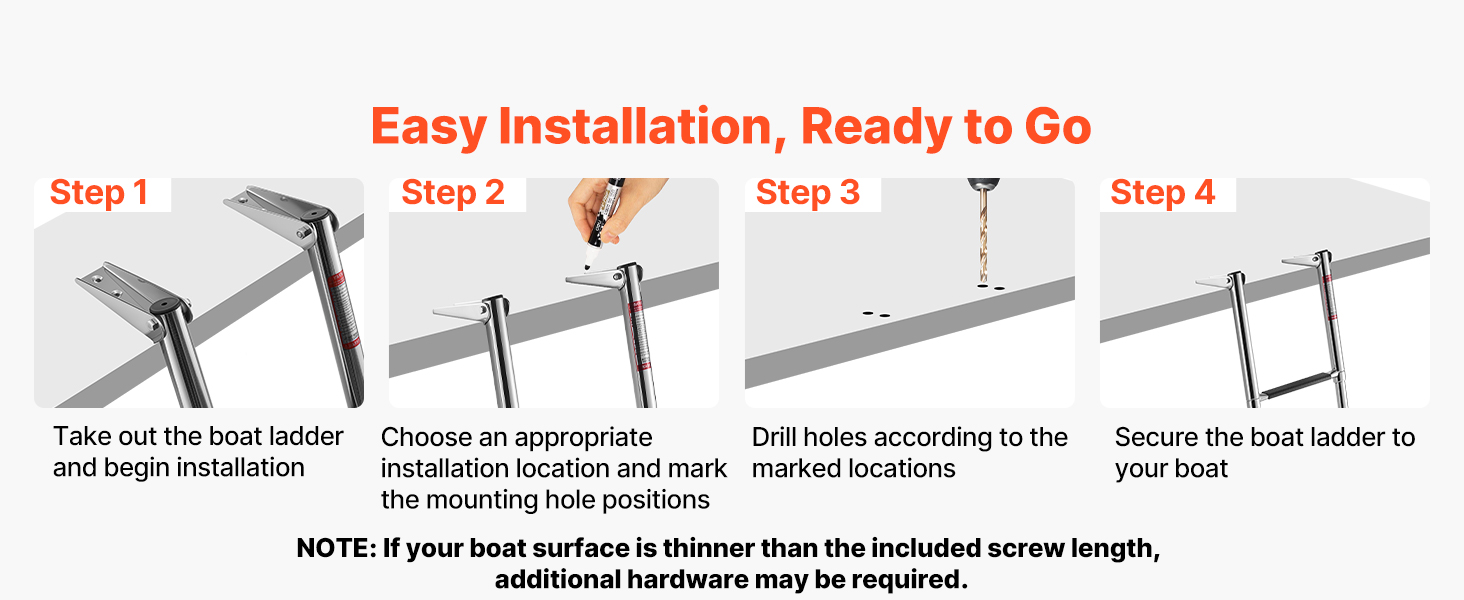 Easy Installation, Ready to Go

Step 1

Take out the boat ladder and begin installation

Step 2

Choose an appropriate installation location and mark the mounting hole positions

Step 3

Drill holes according to the marked locations

Step 4

Secure the boat ladder to your boat

NOTE: If your boat surface is thinner than the included screw length, additional hardware may be required.