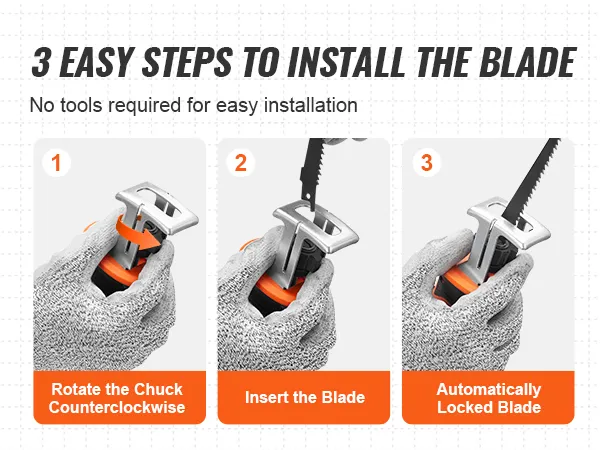 3 EASY STEPS TO INSTALL THE BLADE

No tools required for easy installation

1

Rotate the Chuck Counterclockwise

2

Insert the Blade

3

Automatically Locked Blade