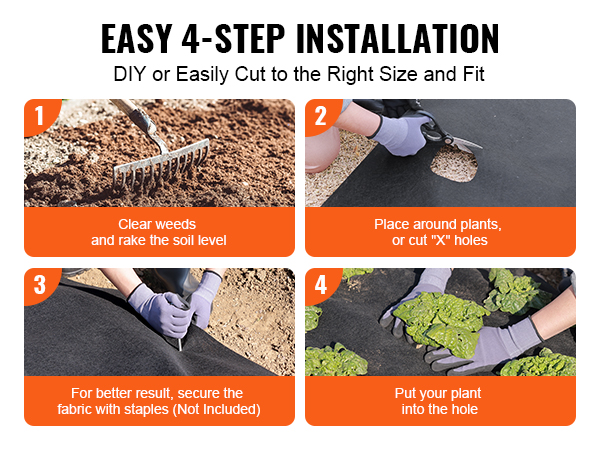 EASY 4-STEP INSTALLATION

DIY or Easily Cut to the Right Size and Fit

1

Clear weeds and rake the soil level

2

Place around plants, or cut "X" holes

3

For better result, secure the fabric with staples (Not Included)

4

Put your plant into the hole