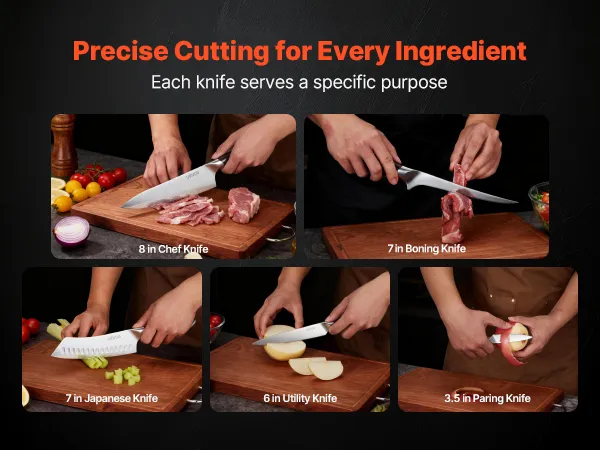 Precise Cutting for Every Ingredient

Each knife serves a specific purpose

8 in Chef Knife

7 in Boning Knife

7 in Japanese Knife

6 in Utility Knife

3.5 in Paring Knife