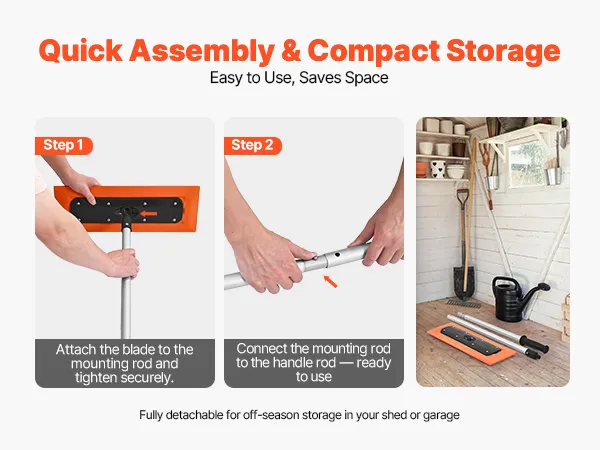 Quick Assembly & Compact Storage
Easy to Use, Saves Space

Step 1
Attach the blade to the mounting rod and tighten securely.

Step 2
Connect the mounting rod to the handle rod — ready to use

Fully detachable for off-season storage in your shed or garage