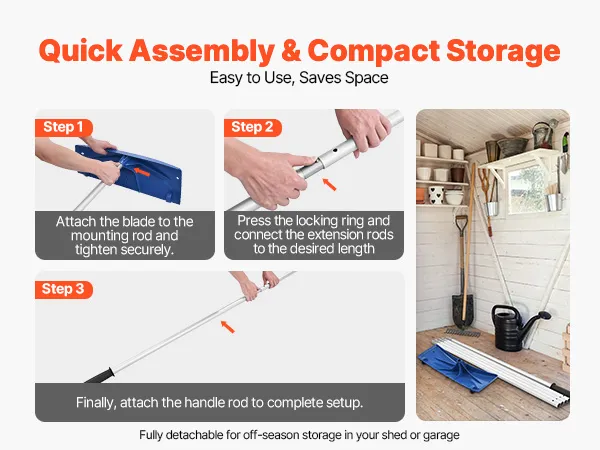 Quick Assembly & Compact Storage

Easy to Use, Saves Space

Step 1

Attach the blade to the mounting rod and tighten securely.

Step 2

Press the locking ring and connect the extension rods to the desired length

Step 3

Finally, attach the handle rod to complete setup.

Fully detachable for off-season storage in your shed or garage