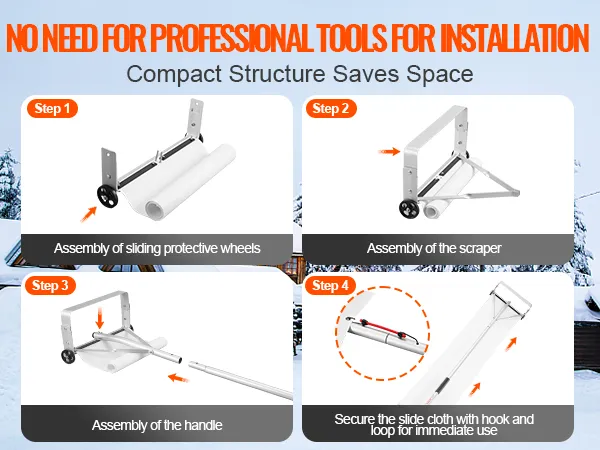 NO NEED FOR PROFESSIONAL TOOLS FOR INSTALLATION
Compact Structure Saves Space

Step 1
Assembly of sliding protective wheels

Step 2
Assembly of the scraper

Step 3
Assembly of the handle

Step 4
Secure the slide cloth with hook and loop for immediate use