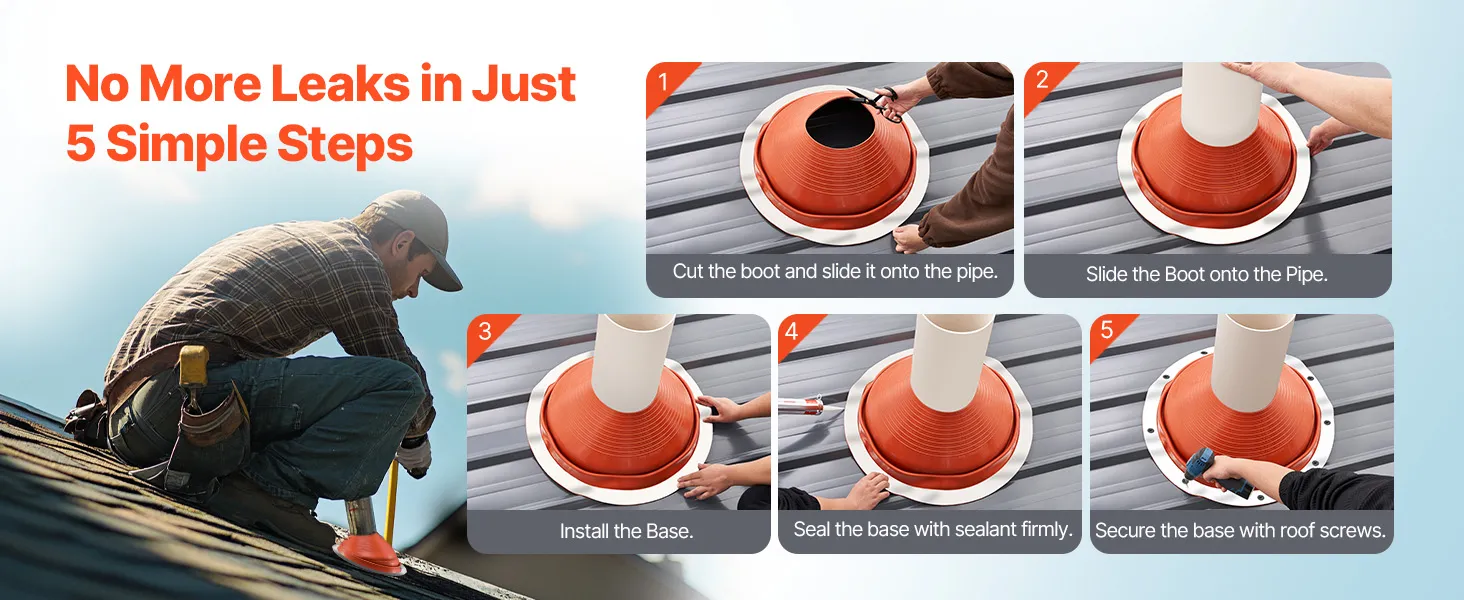 No More Leaks in Just 5 Simple Steps

1
Cut the boot and slide it onto the pipe.

2
Slide the Boot onto the Pipe.

3
Install the Base.

4
Seal the base with sealant firmly.

5
Secure the base with roof screws.