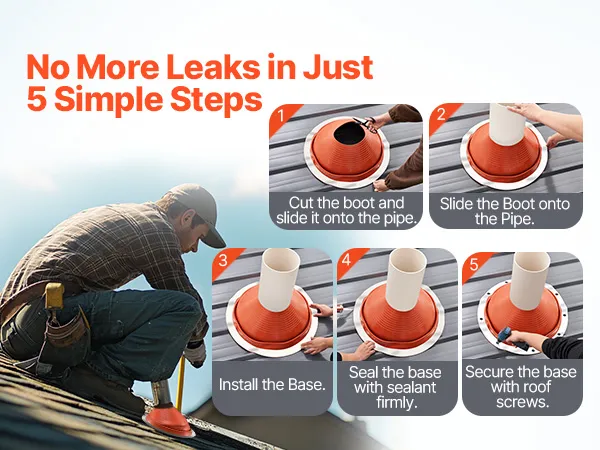 No More Leaks in Just 5 Simple Steps

1
Cut the boot and slide it onto the pipe.

2
Slide the Boot onto the Pipe.

3
Install the Base.

4
Seal the base with sealant firmly.

5
Secure the base with roof screws.