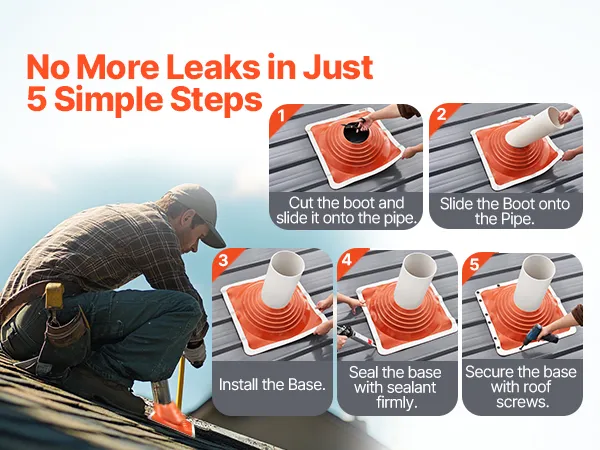 No More Leaks in Just 5 Simple Steps

1

Cut the boot and slide it onto the pipe.

2

Slide the Boot onto the Pipe.

3

Install the Base.

4

Seal the base with sealant firmly.

5

Secure the base with roof screws.