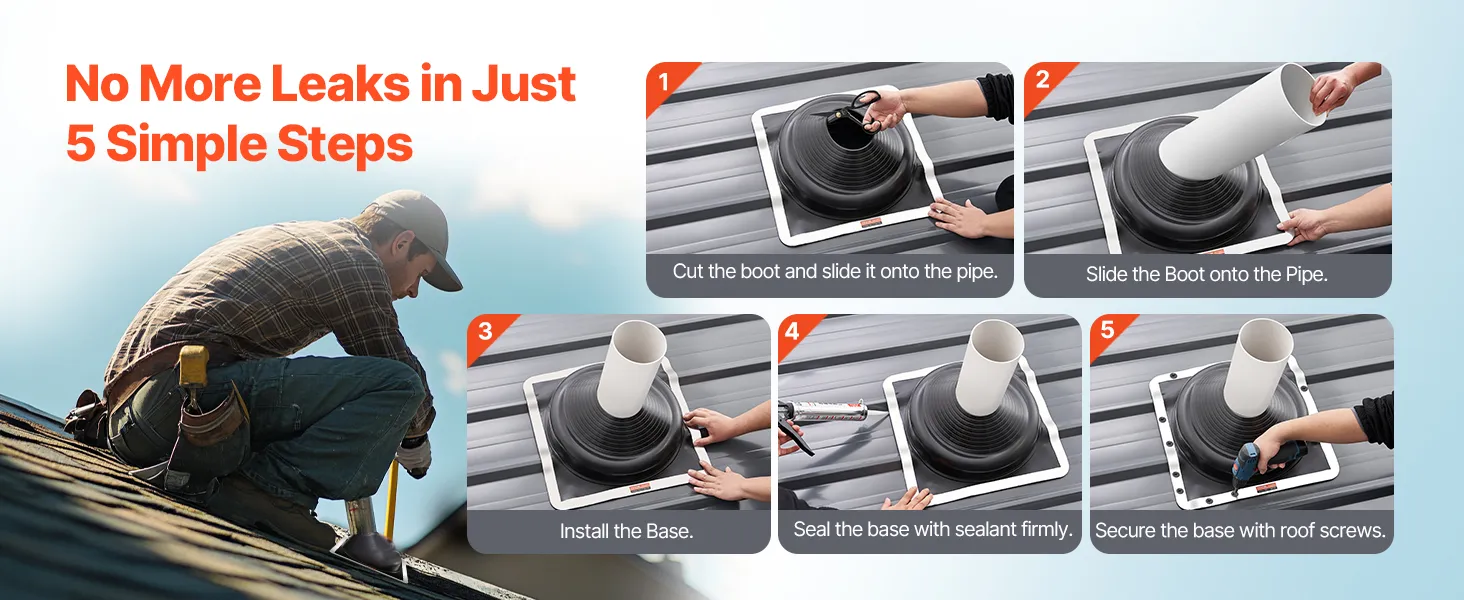 No More Leaks in Just 5 Simple Steps

1
Cut the boot and slide it onto the pipe.

2
Slide the Boot onto the Pipe.

3
Install the Base.

4
Seal the base with sealant firmly.

5
Secure the base with roof screws.