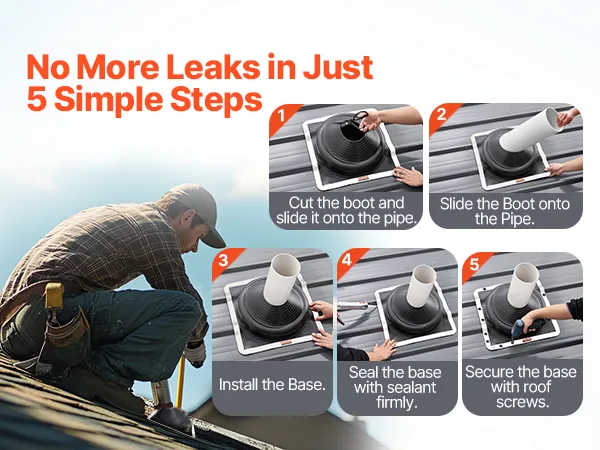 No More Leaks in Just 5 Simple Steps

1
Cut the boot and slide it onto the pipe.

2
Slide the Boot onto the Pipe.

3
Install the Base.

4
Seal the base with sealant firmly.

5
Secure the base with roof screws.