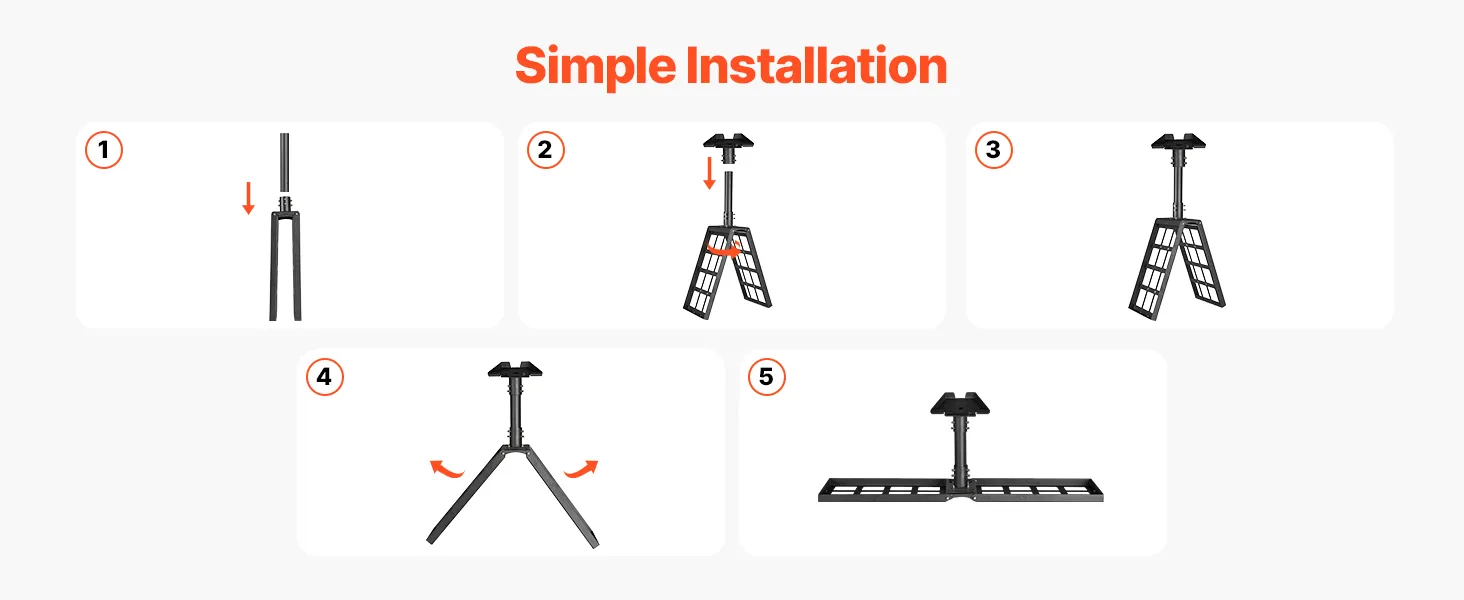 Simple Installation

1

2

3

4

5