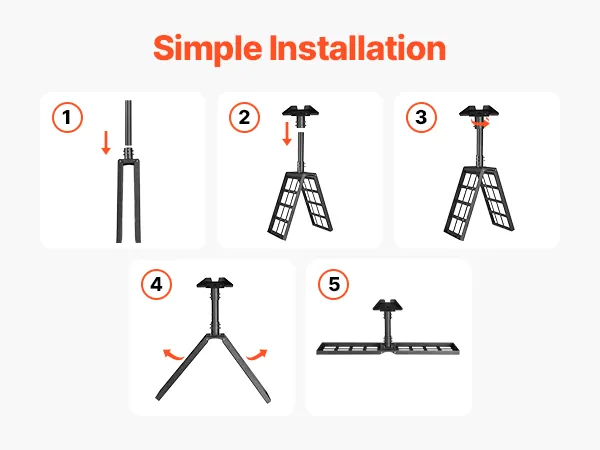 Simple Installation

1

2

3

4

5