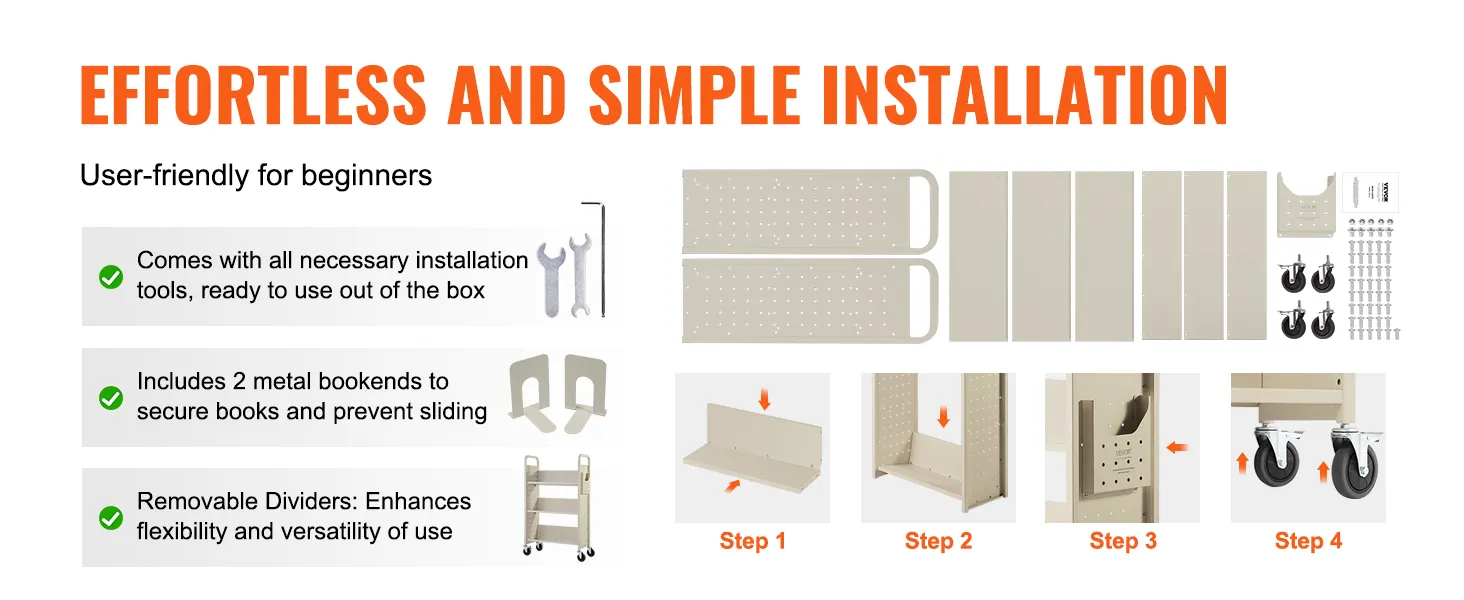 EFFORTLESS AND SIMPLE INSTALLATION

User-friendly for beginners

Comes with all necessary installation tools, ready to use out of the box

Includes 2 metal bookends to secure books and prevent sliding

Removable Dividers: Enhances flexibility and versatility of use

VEVOR

VEVOR

Step 1

Step 2

Step 3

Step 4