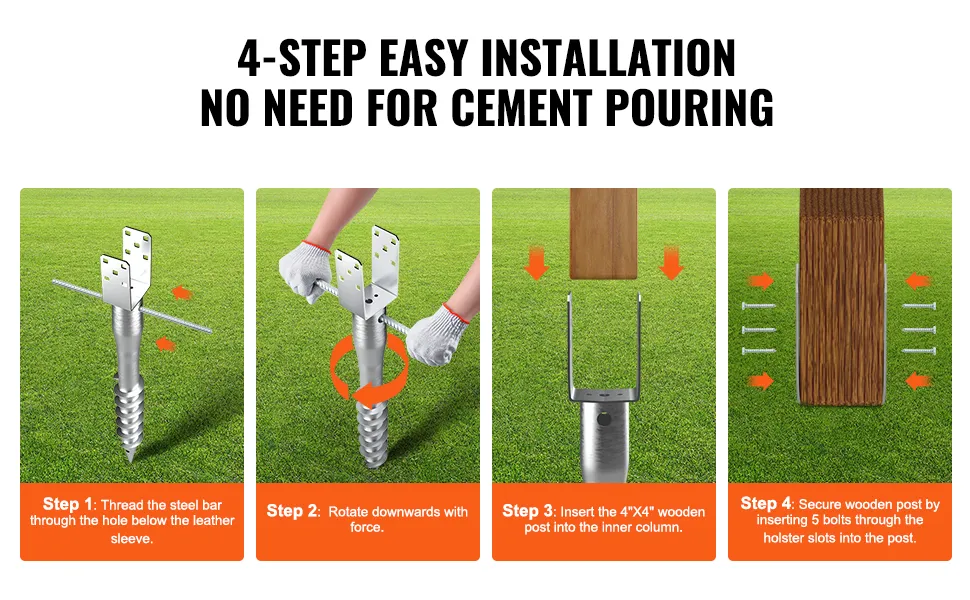 4-STEP EASY INSTALLATION
NO NEED FOR CEMENT POURING

Step 1: Thread the steel bar through the hole below the leather sleeve.

Step 2: Rotate downwards with force.

Step 3: Insert the 4"X4" wooden post into the inner column.

Step 4: Secure wooden post by inserting 5 bolts through the holster slots into the post.