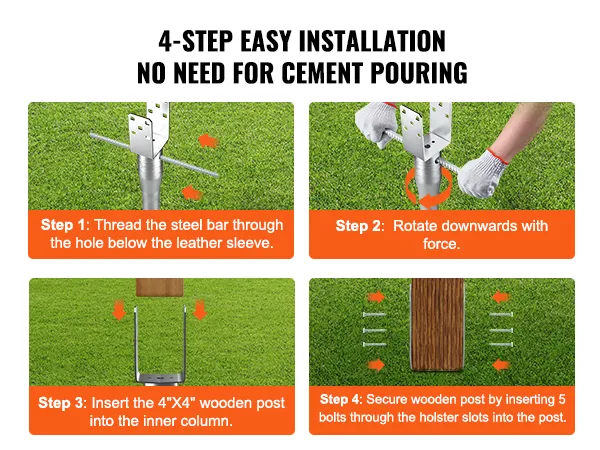 4-STEP EASY INSTALLATION
NO NEED FOR CEMENT POURING

Step 1: Thread the steel bar through the hole below the leather sleeve.

Step 2: Rotate downwards with force.

Step 3: Insert the 4"X4" wooden post into the inner column.

Step 4: Secure wooden post by inserting 5 bolts through the holster slots into the post.