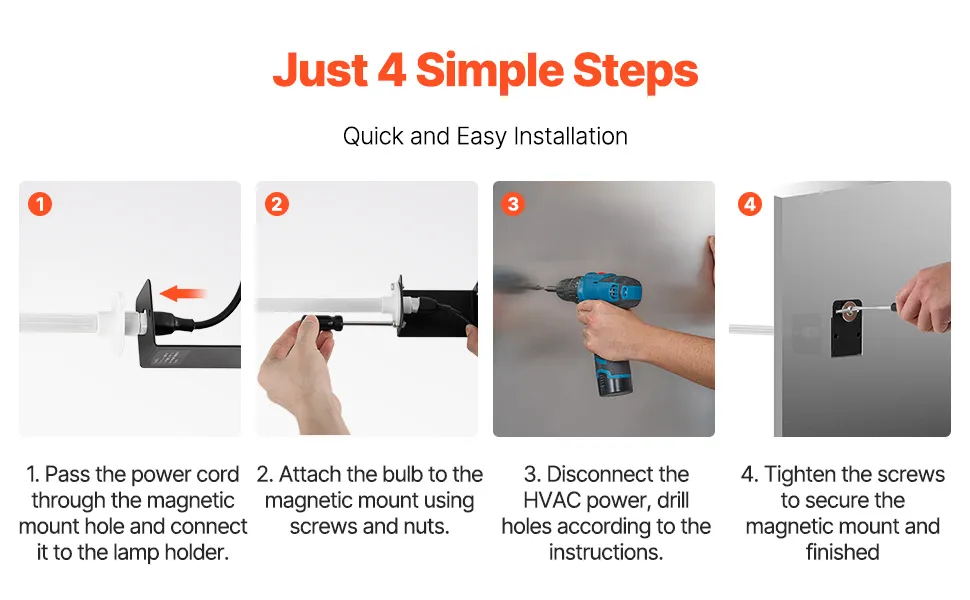 Just 4 Simple Steps

Quick and Easy Installation

1

2

3

4

1. Pass the power cord through the magnetic mount hole and connect it to the lamp holder.

2. Attach the bulb to the magnetic mount using screws and nuts.

3. Disconnect the HVAC power, drill holes according to the instructions.

4. Tighten the screws to secure the magnetic mount and finished