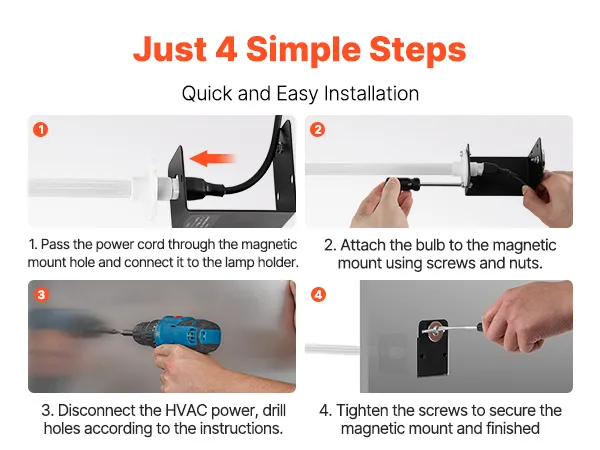 Just 4 Simple Steps

Quick and Easy Installation

1

1. Pass the power cord through the magnetic mount hole and connect it to the lamp holder.

2

2. Attach the bulb to the magnetic mount using screws and nuts.

3

3. Disconnect the HVAC power, drill holes according to the instructions.

4

4. Tighten the screws to secure the magnetic mount and finished