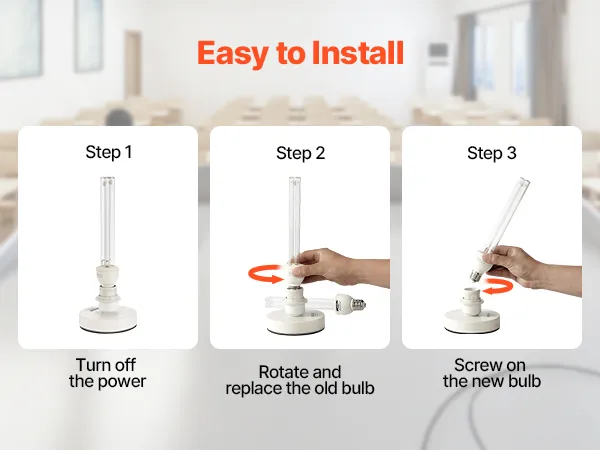 Easy to Install

Step 1

Turn off the power

Step 2

Rotate and replace the old bulb

Step 3

Screw on the new bulb