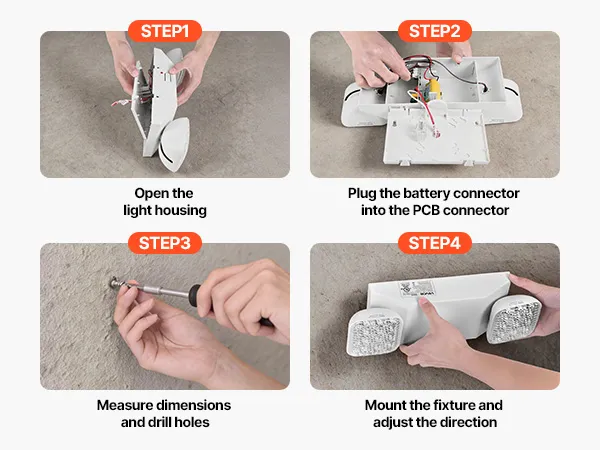 STEP1

Open the light housing

STEP2

Plug the battery connector into the PCB connector

STEP3

Measure dimensions and drill holes

STEP4

Mount the fixture and adjust the direction