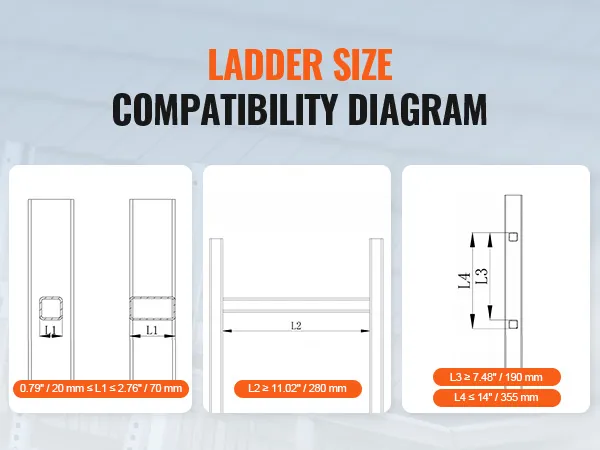 LADDER SIZE
COMPATIBILITY DIAGRAM

L1

L1

0.79" / 20 mm ≤ L1 ≤ 2.76" / 70 mm

L2

L2 ≥ 11.02" / 280 mm

L4

L3

L3 ≥ 7.48" / 190 mm

L4 ≤ 14" / 355 mm