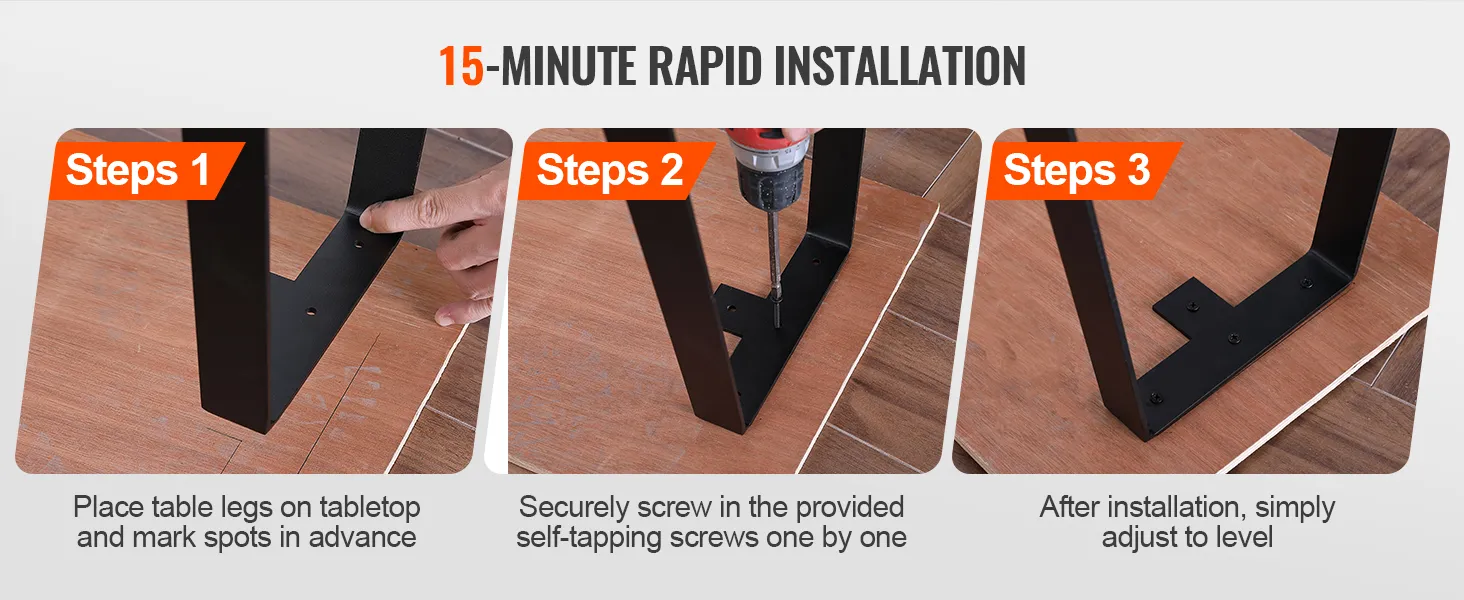 15-MINUTE RAPID INSTALLATION

Steps 1

Place table legs on tabletop and mark spots in advance

Steps 2

Securely screw in the provided self-tapping screws one by one

Steps 3

After installation, simply adjust to level