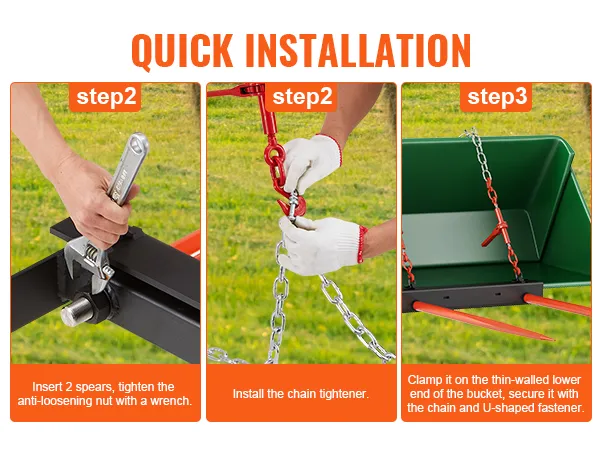 QUICK INSTALLATION

step2

Insert 2 spears, tighten the anti-loosening nut with a wrench.

step2

Install the chain tightener.

step3

Clamp it on the thin-walled lower end of the bucket, secure it with the chain and U-shaped fastener.