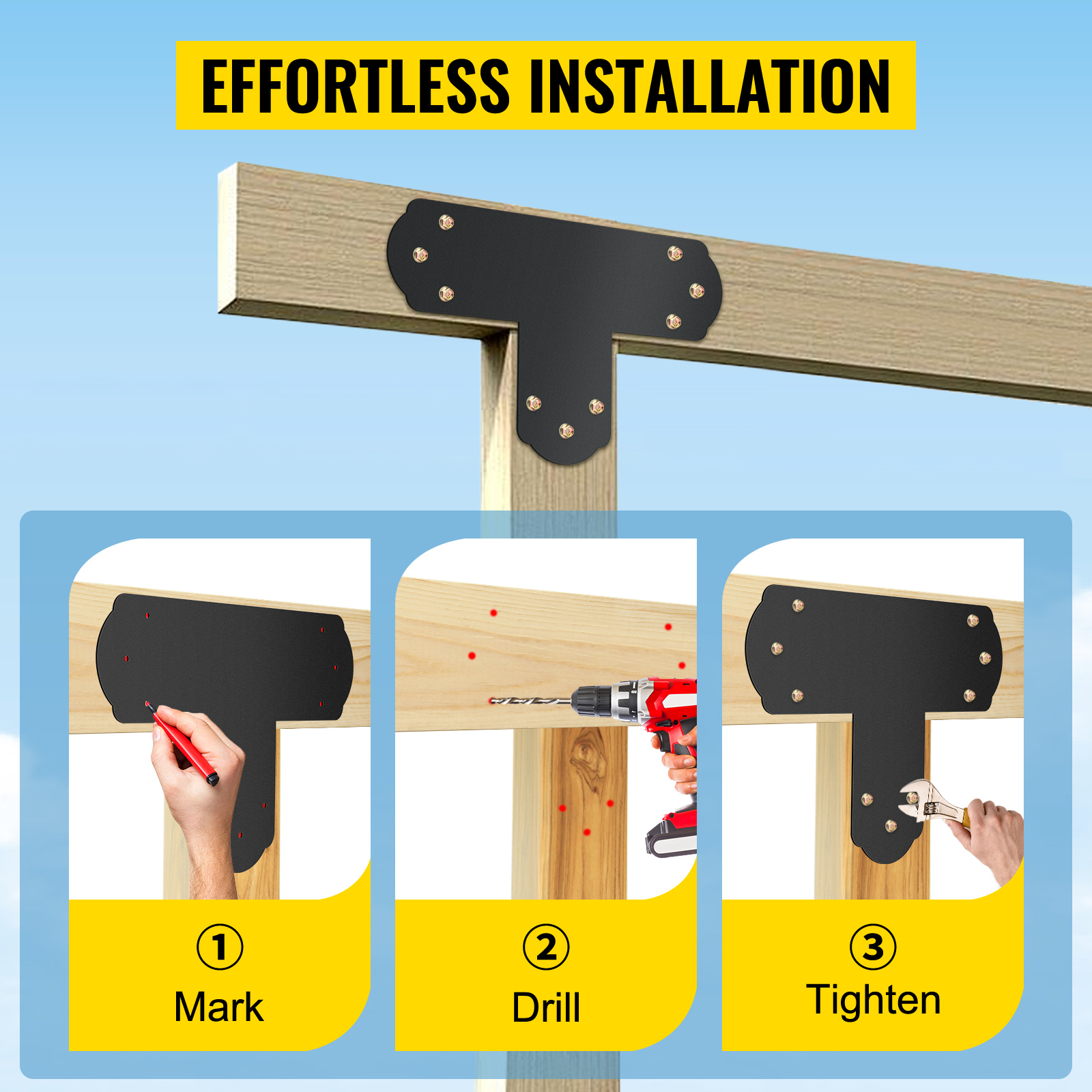 EFFORTLESS INSTALLATION

①
Mark

②
Drill

③
Tighten