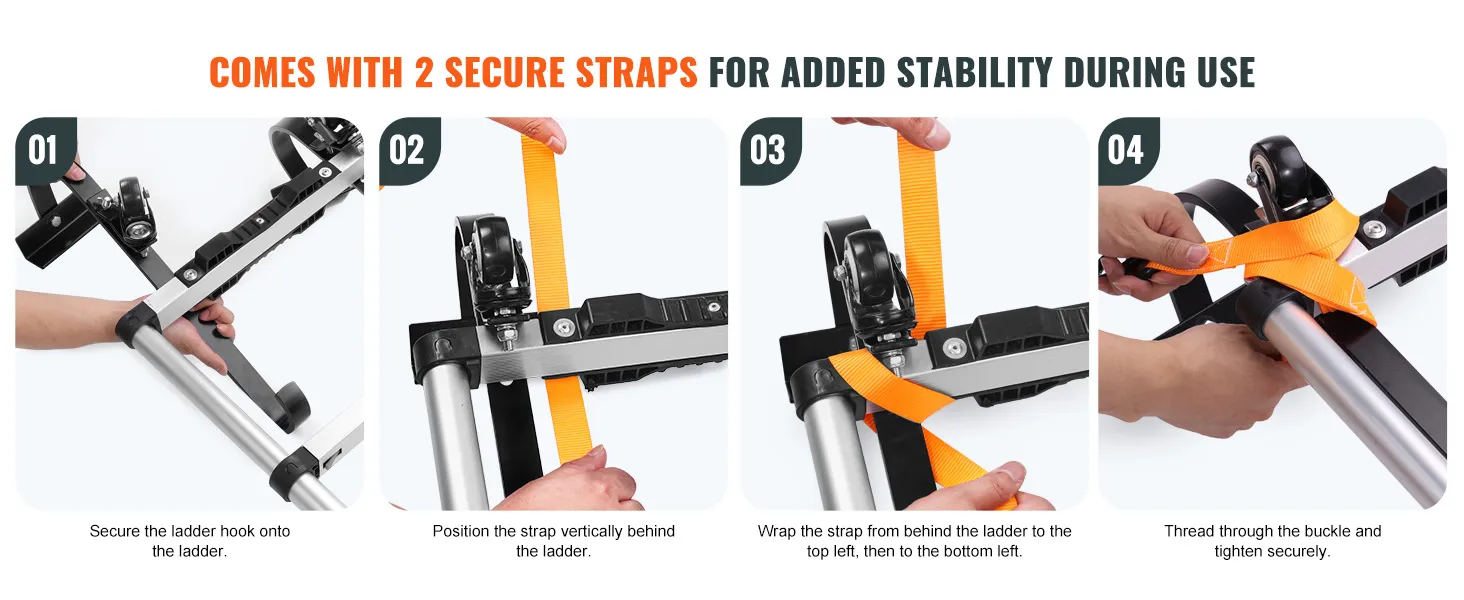 COMES WITH 2 SECURE STRAPS FOR ADDED STABILITY DURING USE

01

Secure the ladder hook onto the ladder.

02

Position the strap vertically behind the ladder.

03

Wrap the strap from behind the ladder to the top left, then to the bottom left.

04

Thread through the buckle and tighten securely.